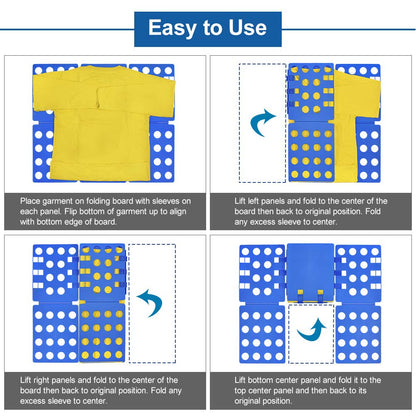 Easy to Use

Place garment on folding board with sleeves on each panel. Flip bottom of garment up to align with bottom edge of board.

Lift left panels and fold to the center of the board then back to original position. Fold any excess sleeve to center.

Lift right panels and fold to the center of the board then back to original position. Fold any excess sleeve to center.

Lift bottom center panel and fold it to the top center panel and then back to its original position.