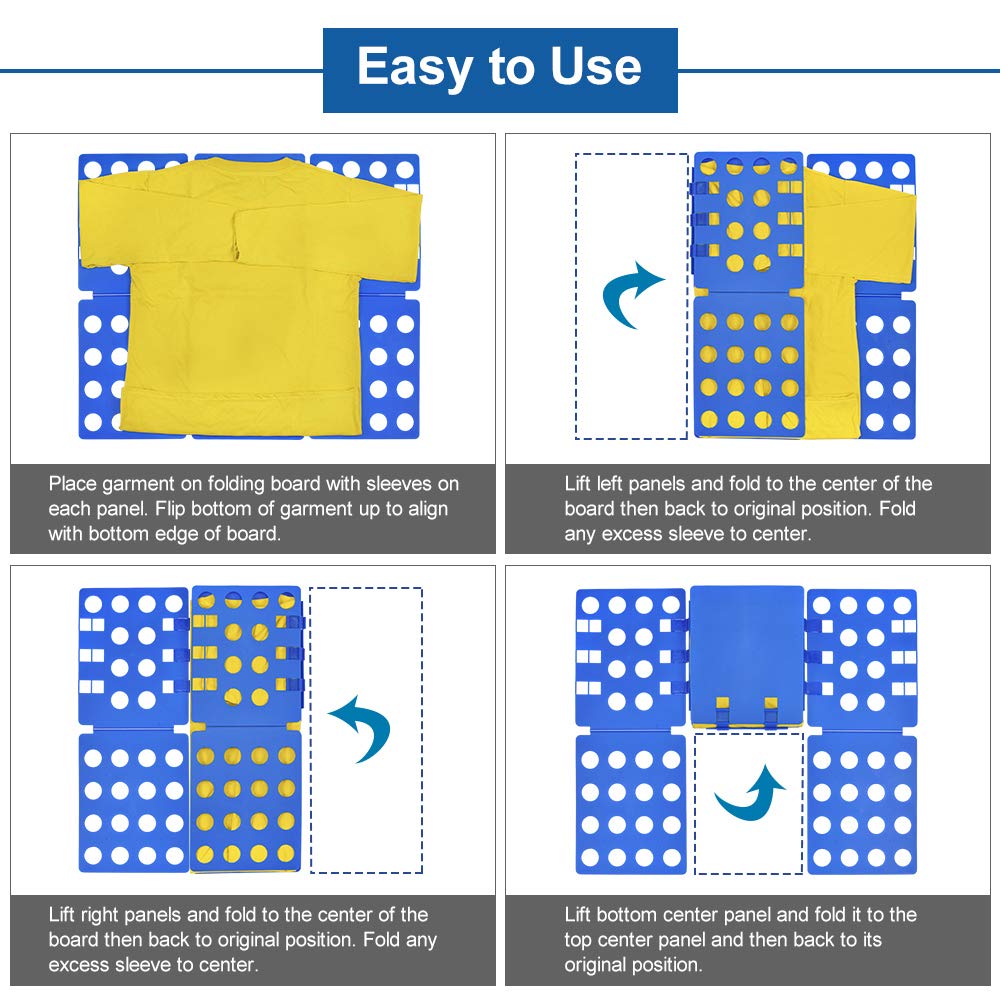 Easy to Use

Place garment on folding board with sleeves on each panel. Flip bottom of garment up to align with bottom edge of board.

Lift left panels and fold to the center of the board then back to original position. Fold any excess sleeve to center.

Lift right panels and fold to the center of the board then back to original position. Fold any excess sleeve to center.

Lift bottom center panel and fold it to the top center panel and then back to its original position.