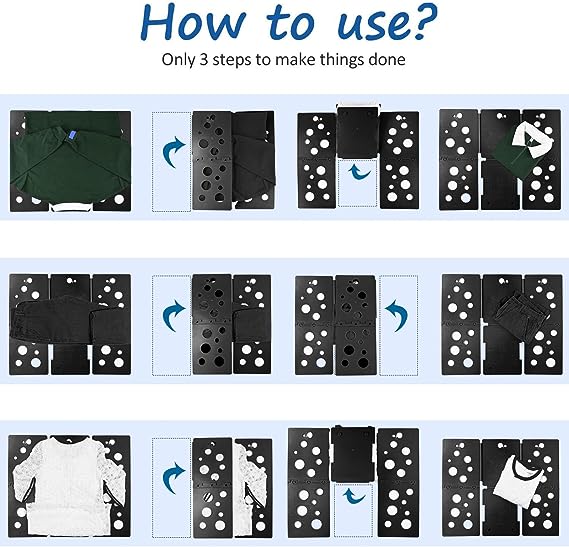 How to use?

Only 3 steps to make things done