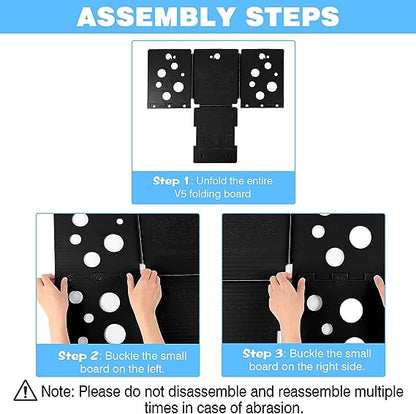 ASSEMBLY STEPS

Step 1: Unfold the entire V5 folding board

Step 2: Buckle the small board on the left.

Step 3: Buckle the small board on the right side.

Note: Please do not disassemble and reassemble multiple times in case of abrasion.