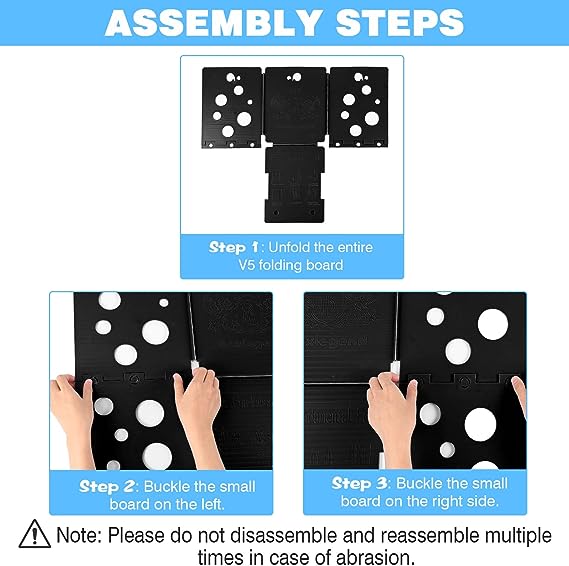 ASSEMBLY STEPS

Step 1: Unfold the entire V5 folding board

Step 2: Buckle the small board on the left.

Step 3: Buckle the small board on the right side.

Note: Please do not disassemble and reassemble multiple times in case of abrasion.